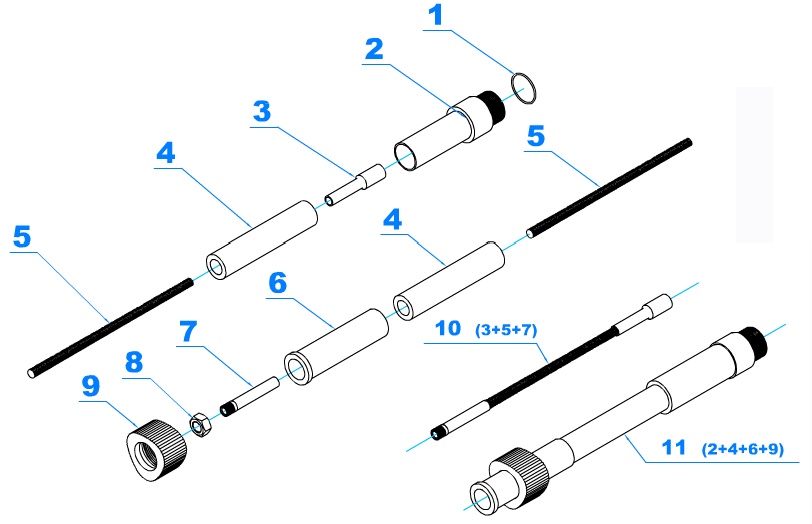 1
2
3
4
5
5
4
6
7
8
9
10 (3+5+7)
11 (2+4+6+9)